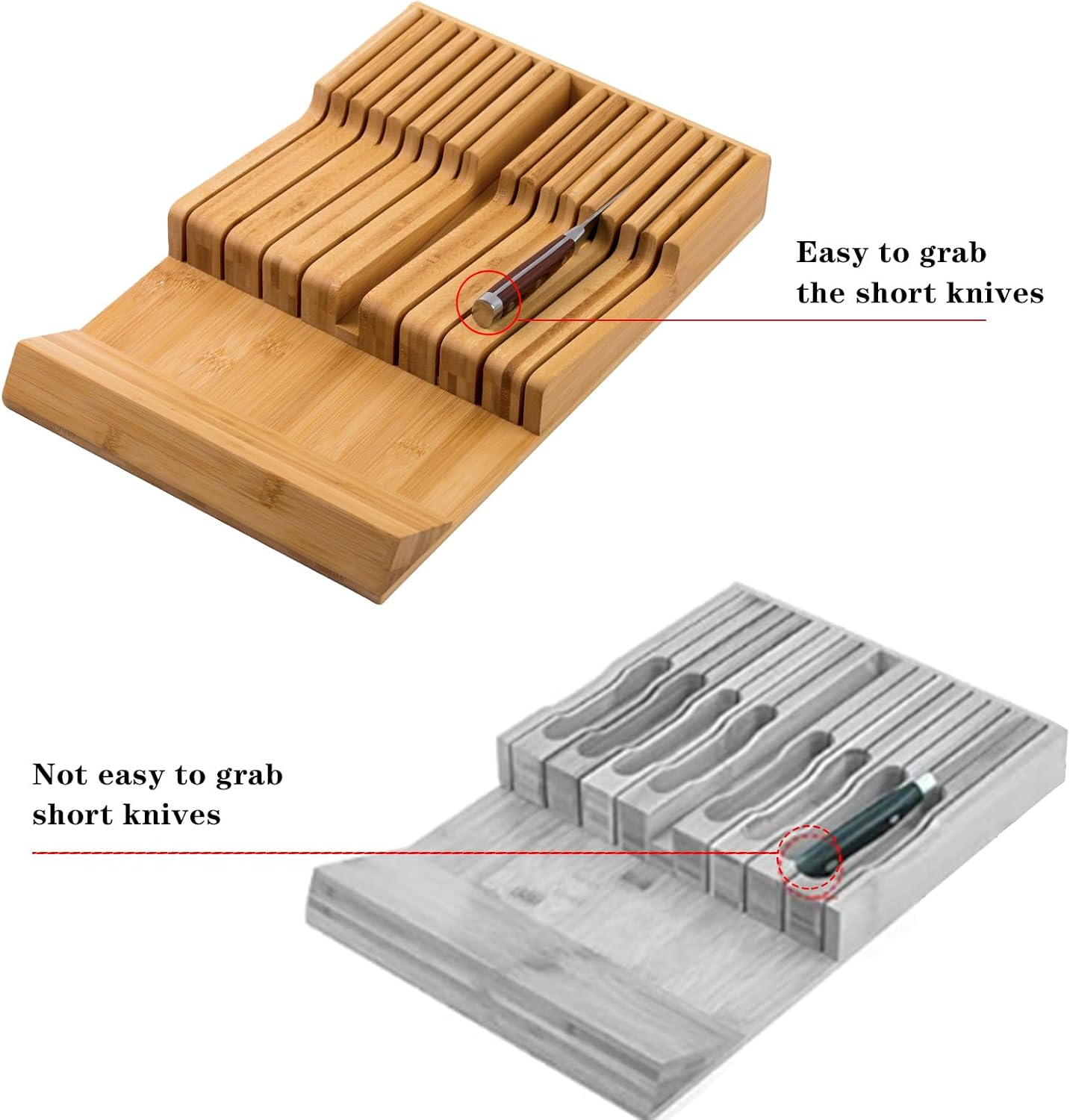 Easy to grab the short knives

Not easy to grab short knives