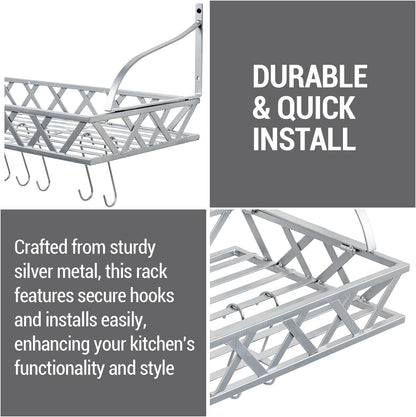 DURABLE & QUICK INSTALL

Crafted from sturdy silver metal, this rack features secure hooks and installs easily, enhancing your kitchen's functionality and style