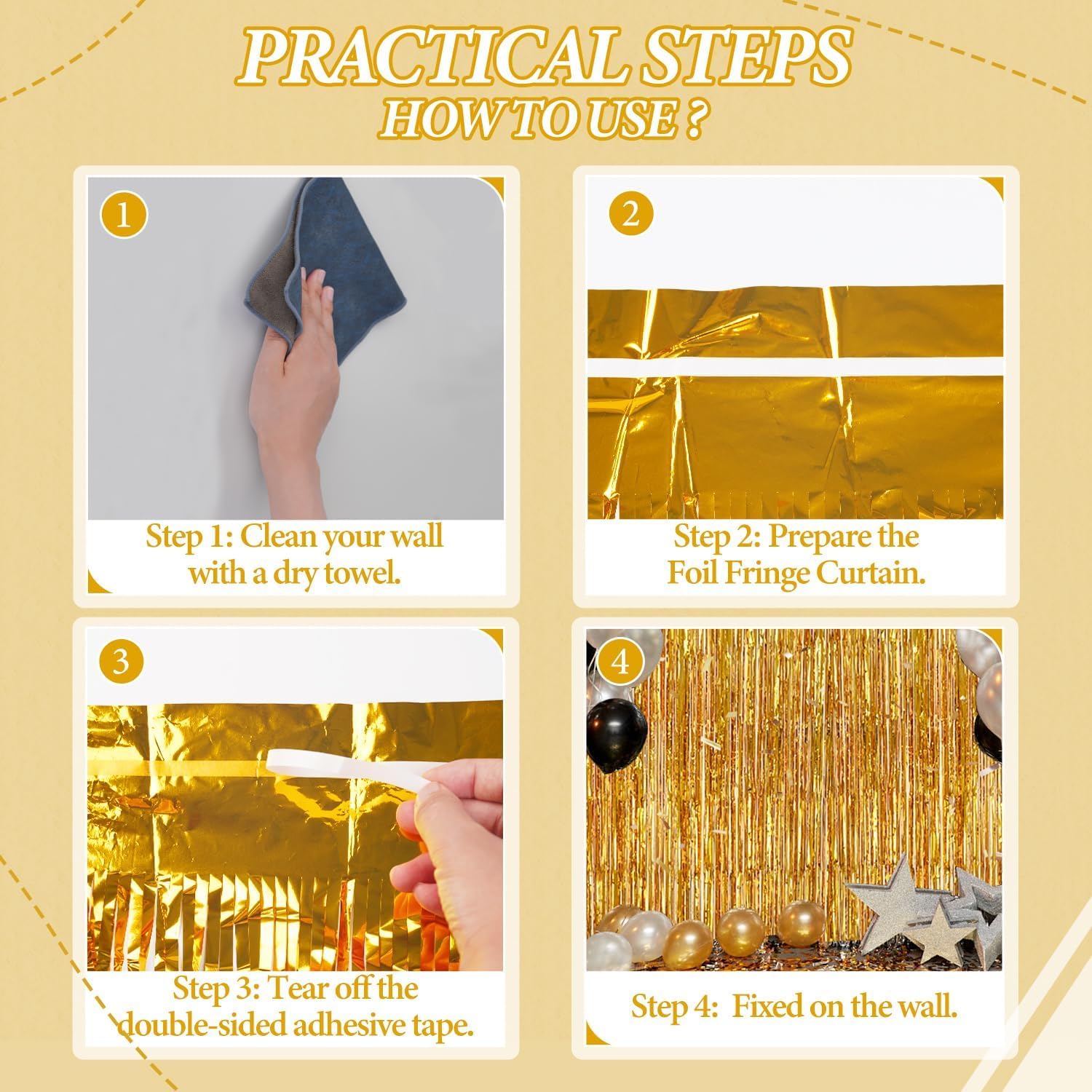 PRACTICAL STEPS
HOW TO USE ?

1

Step 1: Clean your wall with a dry towel.

2

Step 2: Prepare the Foil Fringe Curtain.

3

Step 3: Tear off the double-sided adhesive tape.

4

Step 4: Fixed on the wall.