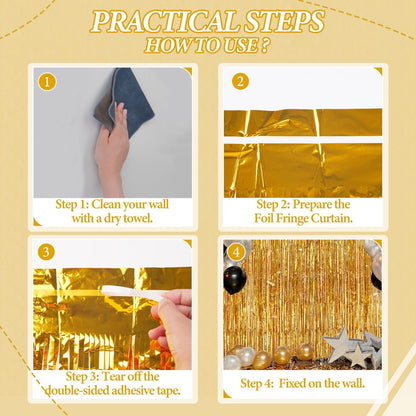 PRACTICAL STEPS
HOW TO USE ?

1
Step 1: Clean your wall with a dry towel.

2
Step 2: Prepare the Foil Fringe Curtain.

3
Step 3: Tear off the double-sided adhesive tape.

4
Step 4: Fixed on the wall.