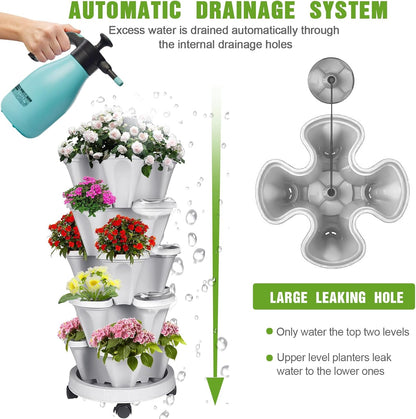 AUTOMATIC DRAINAGE SYSTEM

Excess water is drained automatically through the internal drainage holes

LARGE LEAKING HOLE

Only water the top two levels

Upper level planters leak water to the lower ones