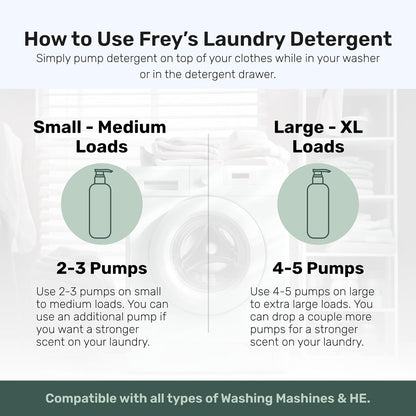 How to Use Frey's Laundry Detergent

Simply pump detergent on top of your clothes while in your washer or in the detergent drawer.

Small - Medium Loads

2-3 Pumps

Use 2-3 pumps on small to medium loads. You can use an additional pump if you want a stronger scent on your laundry.

Large - XL Loads

4-5 Pumps

Use 4-5 pumps on large to extra large loads. You can drop a couple more pumps for a stronger scent on your laundry.

Compatible with all types of Washing Mashines & HE.