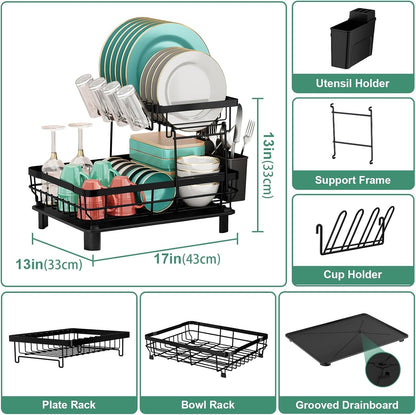 13in(33cm)

13in(33cm)

17in(43cm)

Utensil Holder

Support Frame

Cup Holder

Plate Rack

Bowl Rack

Grooved Drainboard