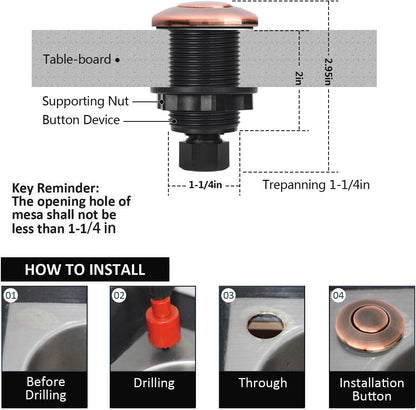 Table-board

Supporting Nut

Button Device

2in

2.95in

1-1/4in

Trepanning 1-1/4in

Key Reminder:
The opening hole of mesa shall not be less than 1-1/4 in

HOW TO INSTALL

01

Before Drilling

02

Drilling

03

Through

04

Installation Button