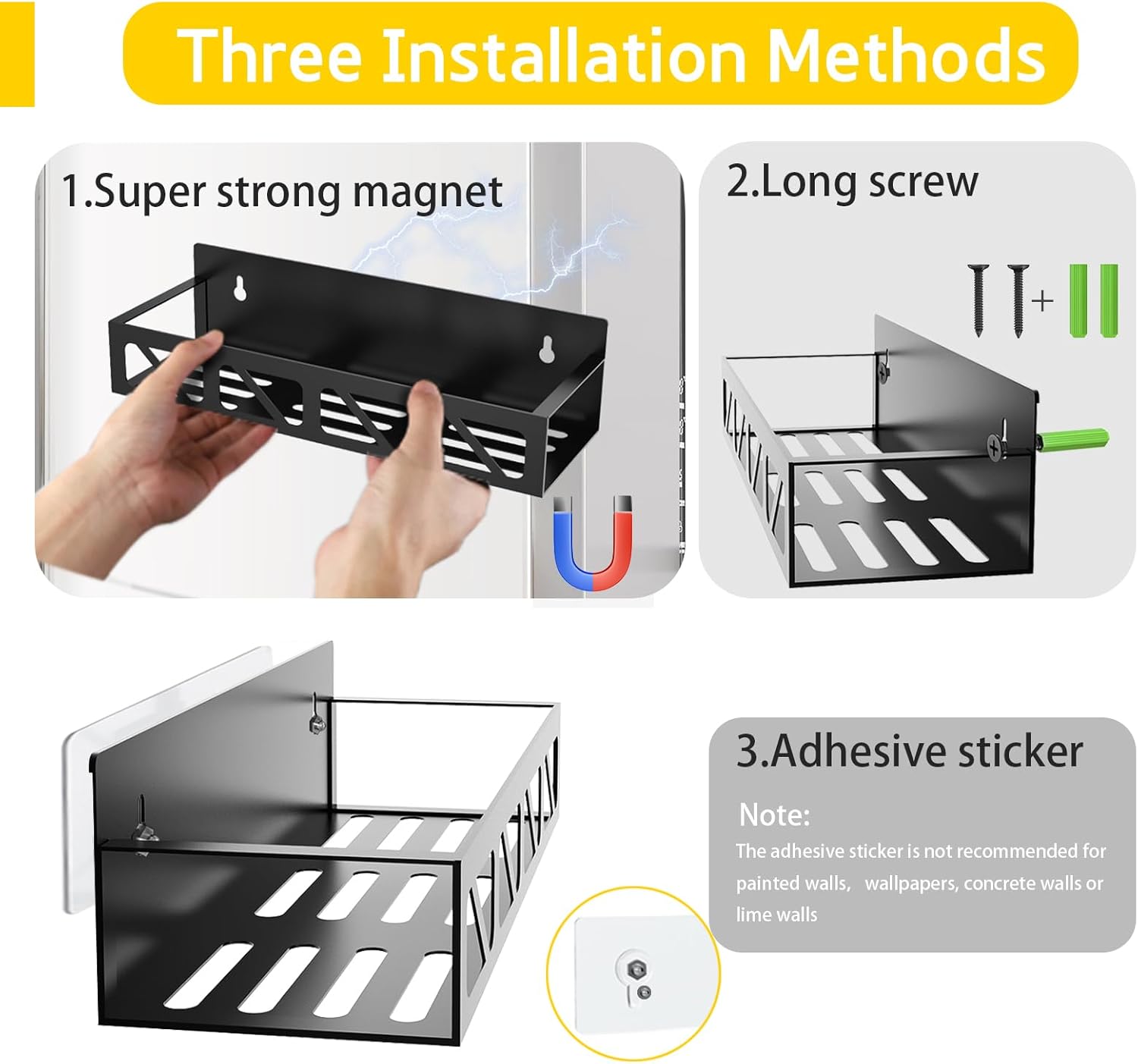 Three Installation Methods

1.Super strong magnet

2.Long screw

+

3.Adhesive sticker

Note:

The adhesive sticker is not recommended for painted walls, wallpapers, concrete walls or lime walls