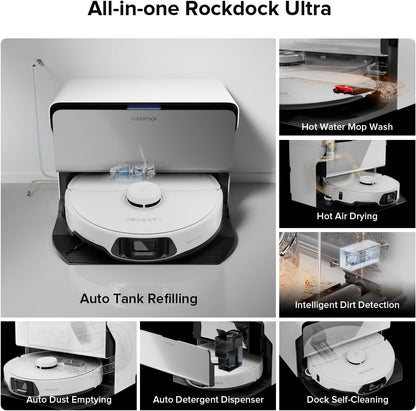 All-in-one Rockdock Ultra

roborock

Auto Tank Refilling

Hot Water Mop Wash

Hot Air Drying

Intelligent Dirt Detection

Auto Dust Emptying

Auto Detergent Dispenser

Dock Self-Cleaning