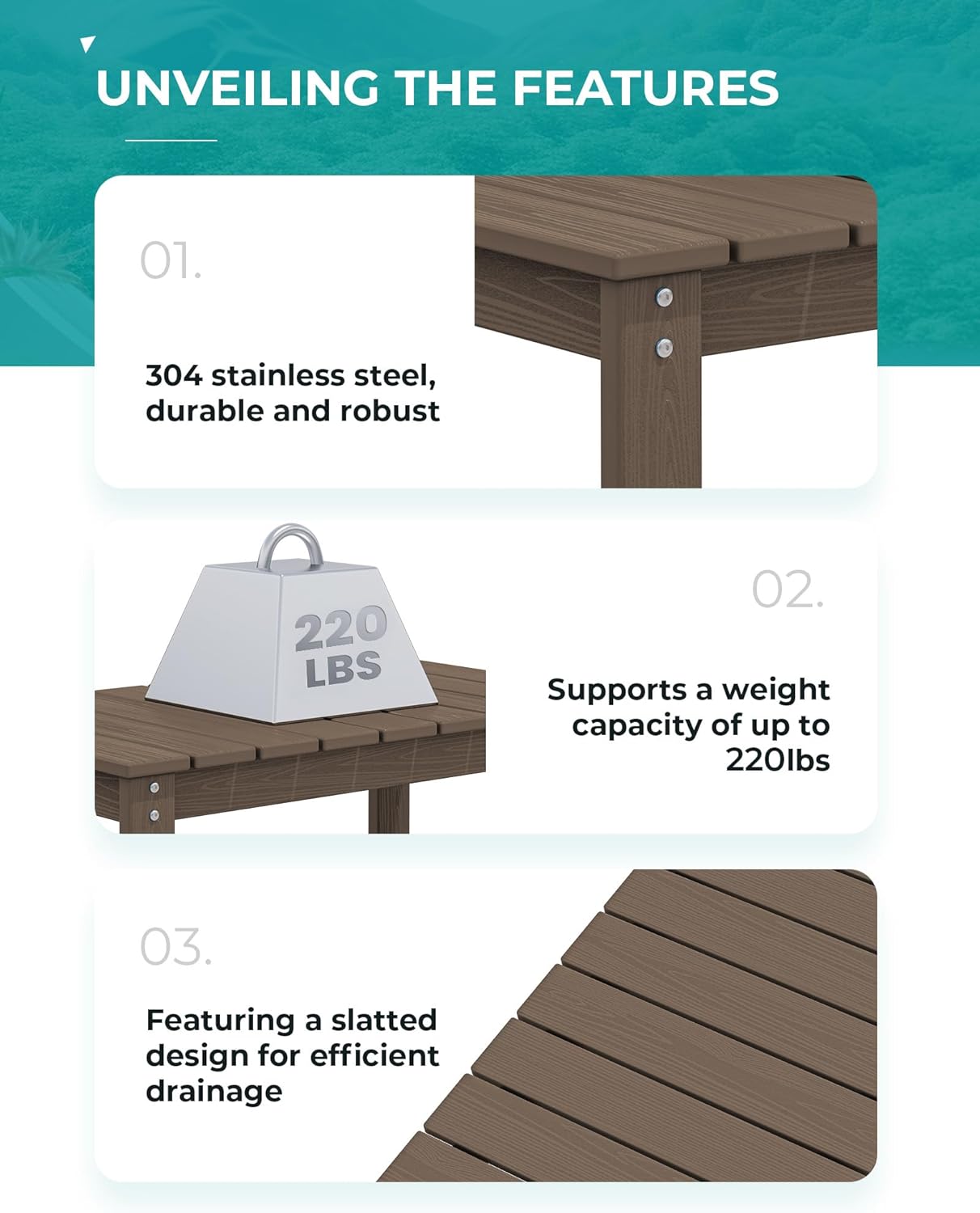 UNVEILING THE FEATURES

01.

304 stainless steel, durable and robust

220 LBS

02.

Supports a weight capacity of up to 220lbs

03.

Featuring a slatted design for efficient drainage