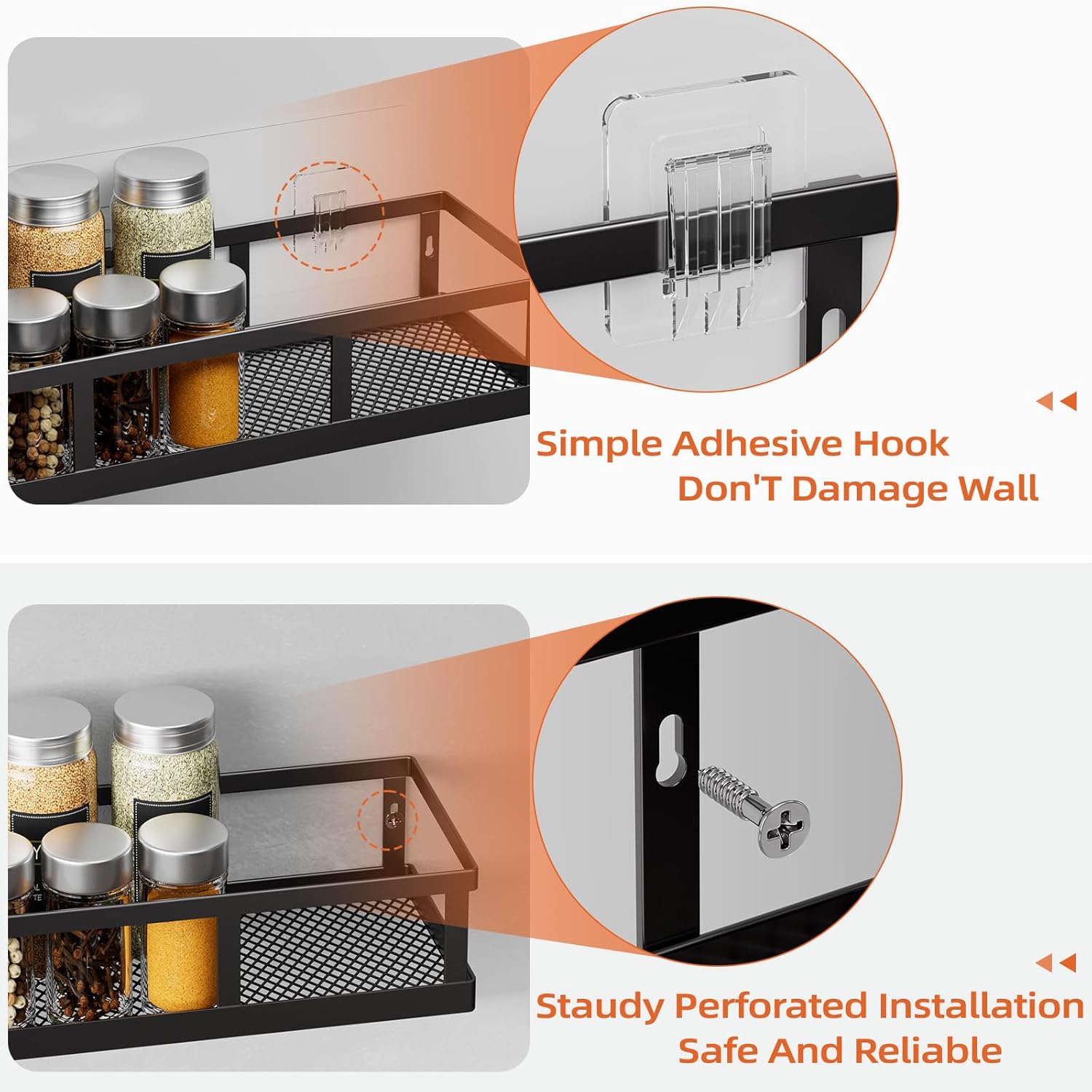 Simple Adhesive Hook
Don'T Damage Wall

Staudy Perforated Installation
Safe And Reliable