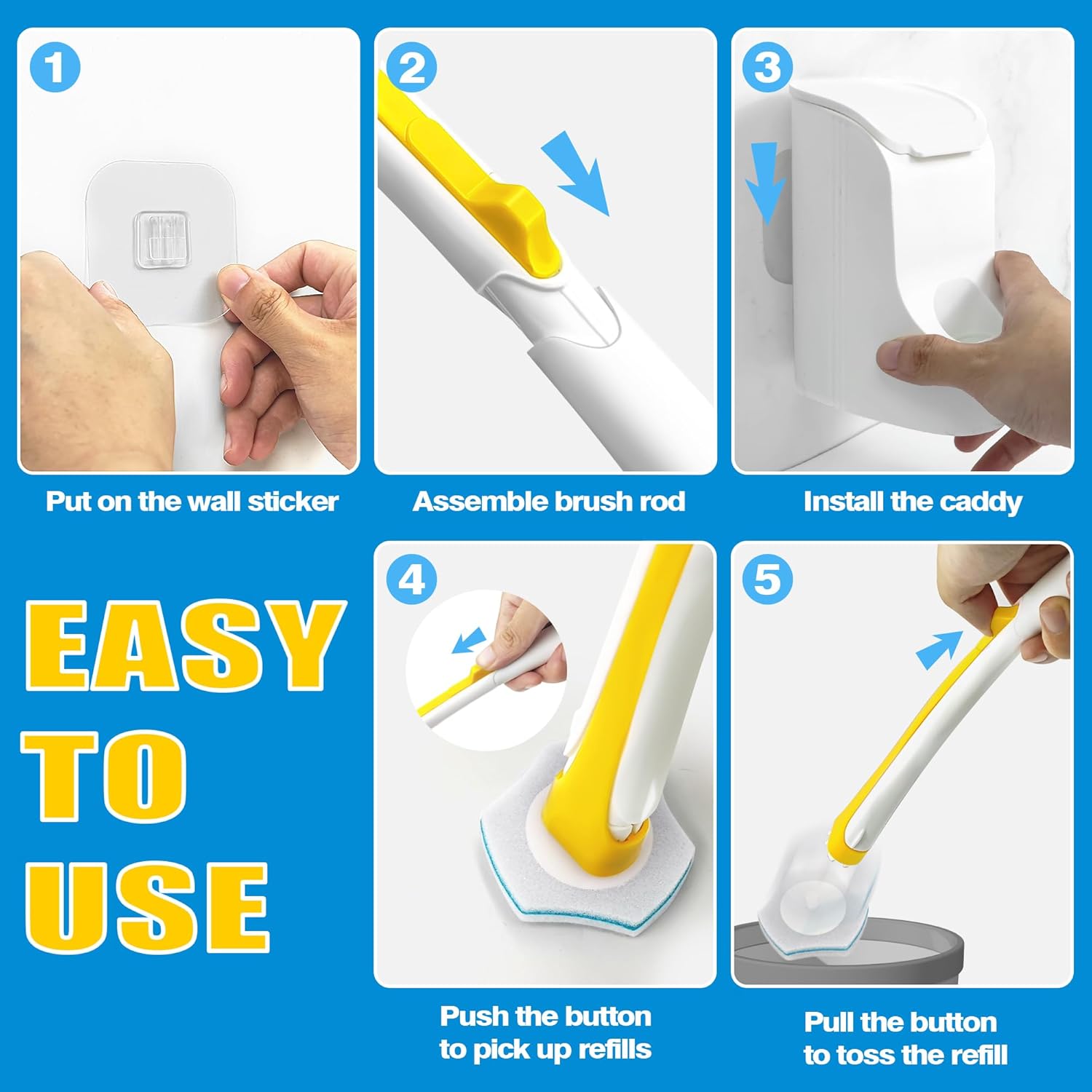 1

Put on the wall sticker

2

Assemble brush rod

3

Install the caddy

EASY TO USE

4

Push the button to pick up refills

5

Pull the button to toss the refill