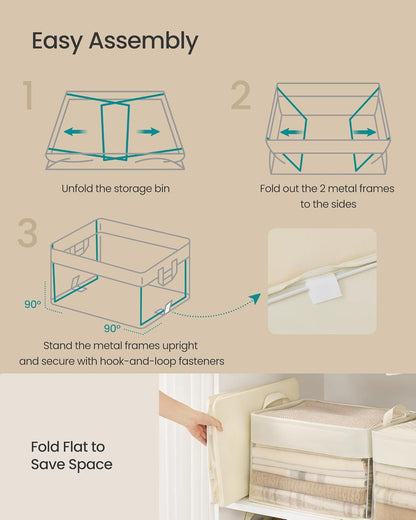 Easy Assembly

1

Unfold the storage bin

2

Fold out the 2 metal frames to the sides

3

90°

90°

Stand the metal frames upright and secure with hook-and-loop fasteners

Fold Flat to Save Space