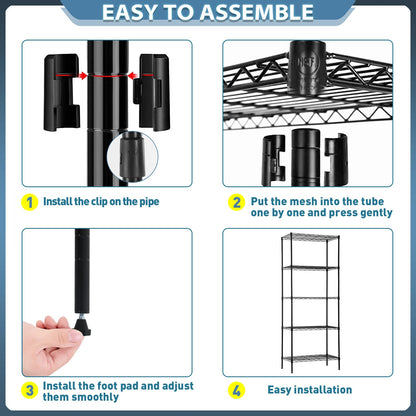 EASY TO ASSEMBLE

1 Install the clip on the pipe

2 Put the mesh into the tube one by one and press gently

3 Install the foot pad and adjust them smoothly

4 Easy installation