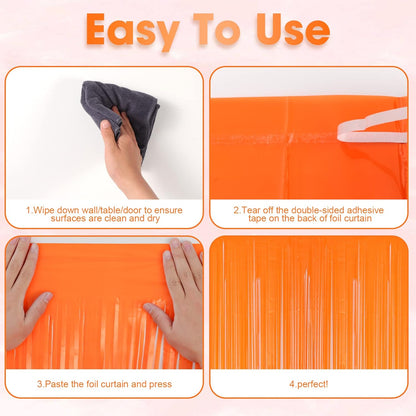 Easy To Use

1.Wipe down wall/table/door to ensure surfaces are clean and dry

2.Tear off the double-sided adhesive tape on the back of foil curtain

3.Paste the foil curtain and press

4.perfect!