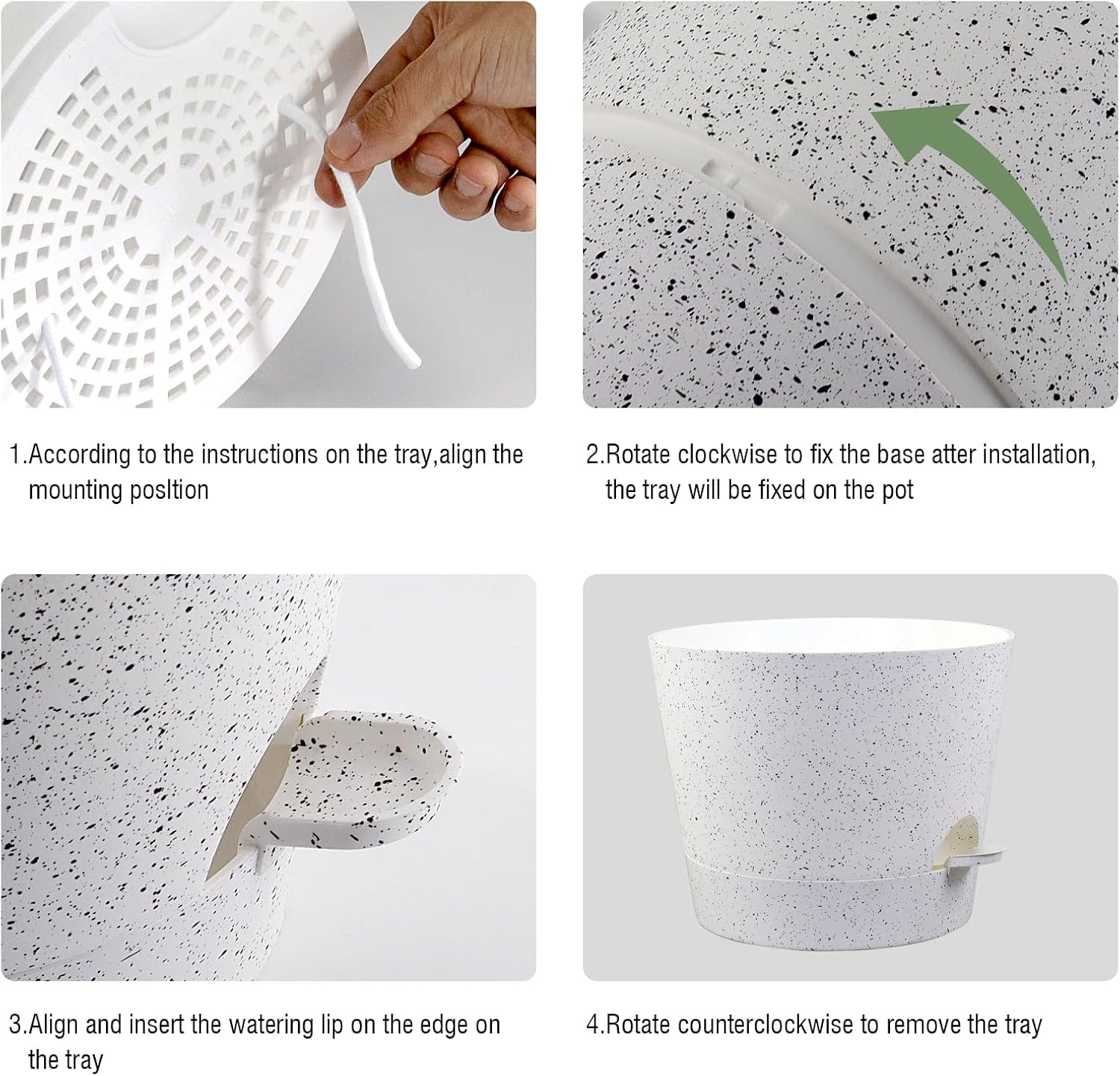 1.According to the instructions on the tray,align the mounting posltion

2.Rotate clockwise to fix the base atter installation, the tray will be fixed on the pot

3.Align and insert the watering lip on the edge on the tray

4.Rotate counterclockwise to remove the tray