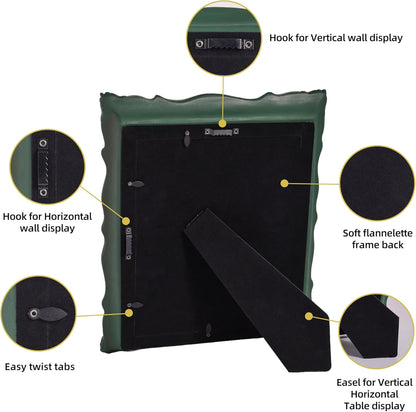 Hook for Vertical wall display

Hook for Horizontal wall display

Soft flannelette frame back

Easy twist tabs

Easel for Vertical Horizontal Table display