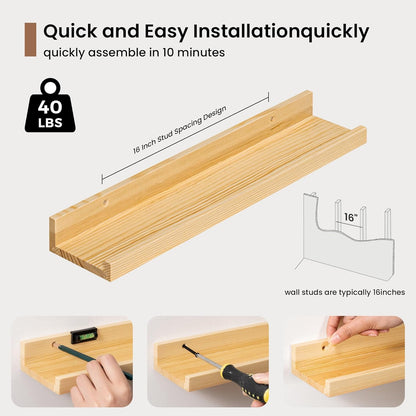 Quick and Easy Installationquickly
quickly assemble in 10 minutes

40
LBS

16 Inch Stud Spacing Design

16"

wall studs are typically 16inches