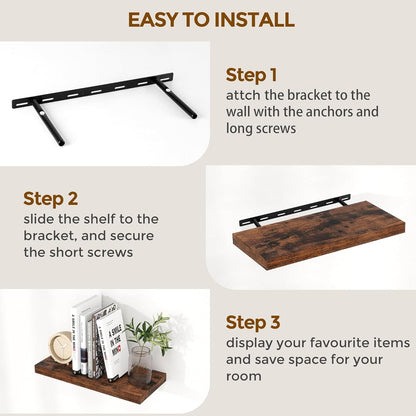 EASY TO INSTALL

Step 1
attch the bracket to the wall with the anchors and long screws

Step 2
slide the shelf to the bracket, and secure the short screws

A SMILE IN THE MIND

Step 3
display your favourite items and save space for your room