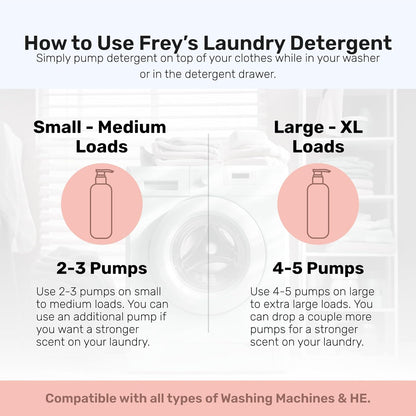 How to Use Frey's Laundry Detergent
Simply pump detergent on top of your clothes while in your washer or in the detergent drawer.

Small - Medium Loads

2-3 Pumps

Use 2-3 pumps on small to medium loads. You can use an additional pump if you want a stronger scent on your laundry.

Large - XL Loads

4-5 Pumps

Use 4-5 pumps on large to extra large loads. You can drop a couple more pumps for a stronger scent on your laundry.

Compatible with all types of Washing Machines & HE.