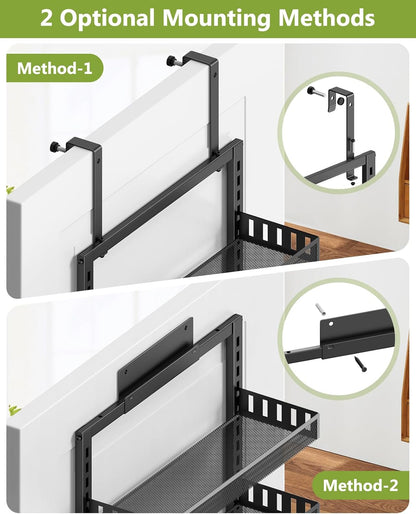 2 Optional Mounting Methods

Method-1

Method-2