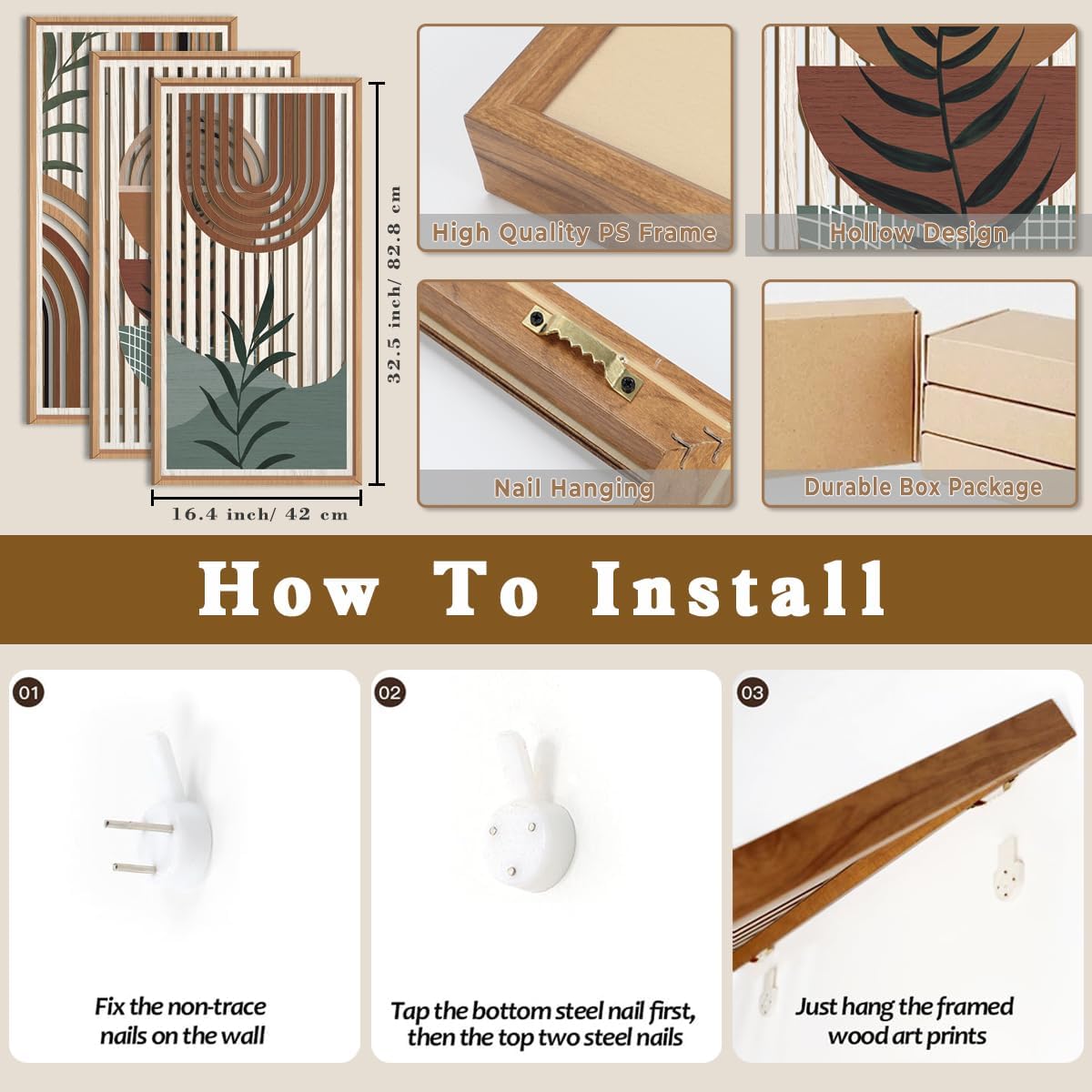 32.5 inch/ 82.8 cm

16.4 inch/ 42 cm

High Quality PS Frame

Hollow Design

Nail Hanging

Durable Box Package

How To Install

01

Fix the non-trace nails on the wall

02

Tap the bottom steel nail first, then the top two steel nails

03

Just hang the framed wood art prints