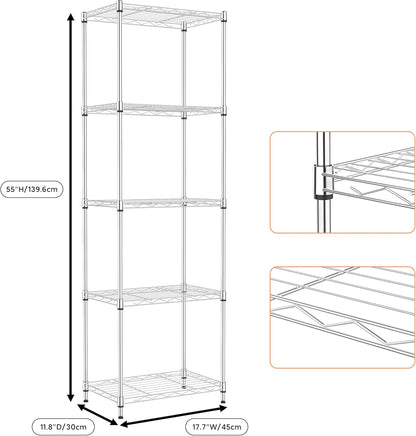 55"H/139.6cm

11.8"D/30cm

17.7"W/45cm