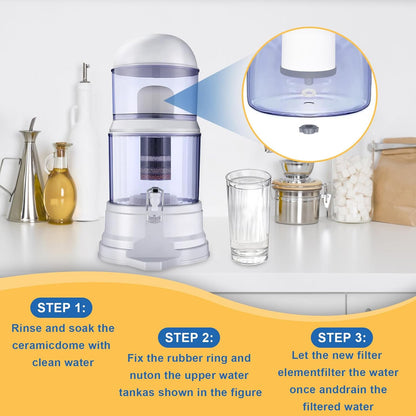 STEP 1:
Rinse and soak the ceramicdome with clean water

STEP 2:
Fix the rubber ring and nuton the upper water tankas shown in the figure

STEP 3:
Let the new filter elementfilter the water once anddrain the filtered water