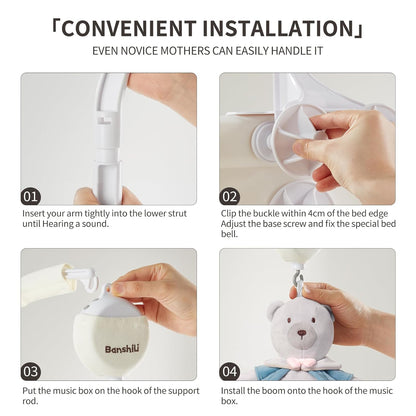 「CONVENIENT INSTALLATION」

EVEN NOVICE MOTHERS CAN EASILY HANDLE IT

01

Insert your arm tightly into the lower strut until Hearing a sound.

02

Clip the buckle within 4cm of the bed edge Adjust the base screw and fix the special bed bell.

Banshili

03

Put the music box on the hook of the support rod.

04

Install the boom onto the hook of the music box.