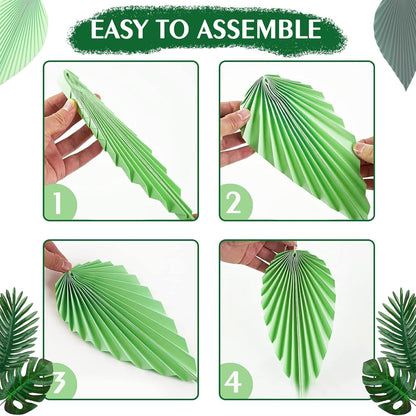 EASY TO ASSEMBLE

1

2

3

4