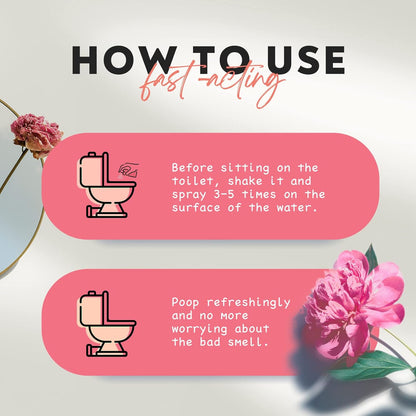 HOW TO USE
fast-acting

Before sitting on the toilet, shake it and spray 3-5 times on the surface of the water.

Poop refreshingly and no more worrying about the bad smell.