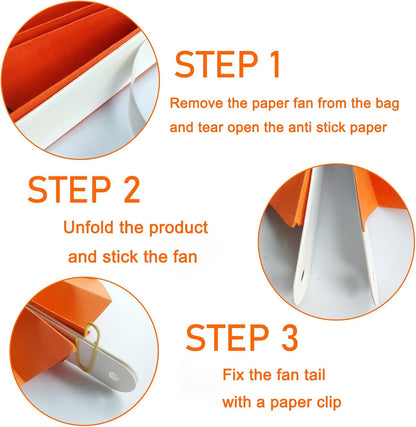 STEP 1

Remove the paper fan from the bag and tear open the anti stick paper

STEP 2

Unfold the product and stick the fan

STEP 3

Fix the fan tail with a paper clip