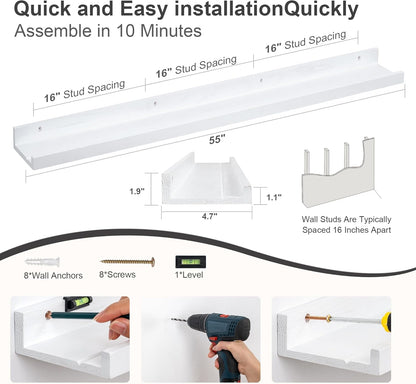 Quick and Easy installationQuickly
Assemble in 10 Minutes

16" Stud Spacing
16" Stud Spacing
16" Stud Spacing

55"

1.9"
1.1"
4.7"

Wall Studs Are Typically Spaced 16 Inches Apart

8*Wall Anchors
8*Screws
1*Level