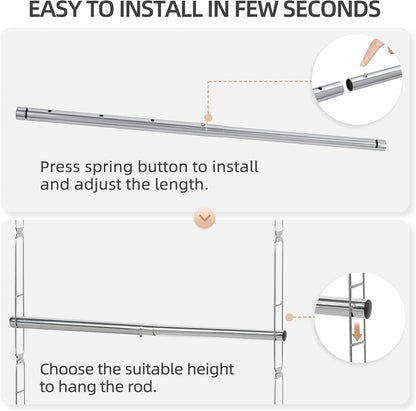 EASY TO INSTALL IN FEW SECONDS

Press spring button to install and adjust the length.

Choose the suitable height to hang the rod.