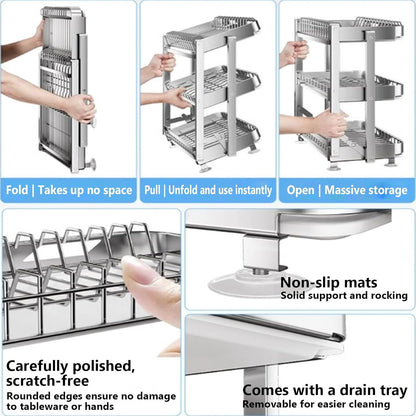 Fold | Takes up no space

Pull | Unfold and use instantly

Open | Massive storage

Carefully polished, scratch-free
Rounded edges ensure no damage to tableware or hands

Non-slip mats
Solid support and rocking

Comes with a drain tray
Removable for easier cleaning