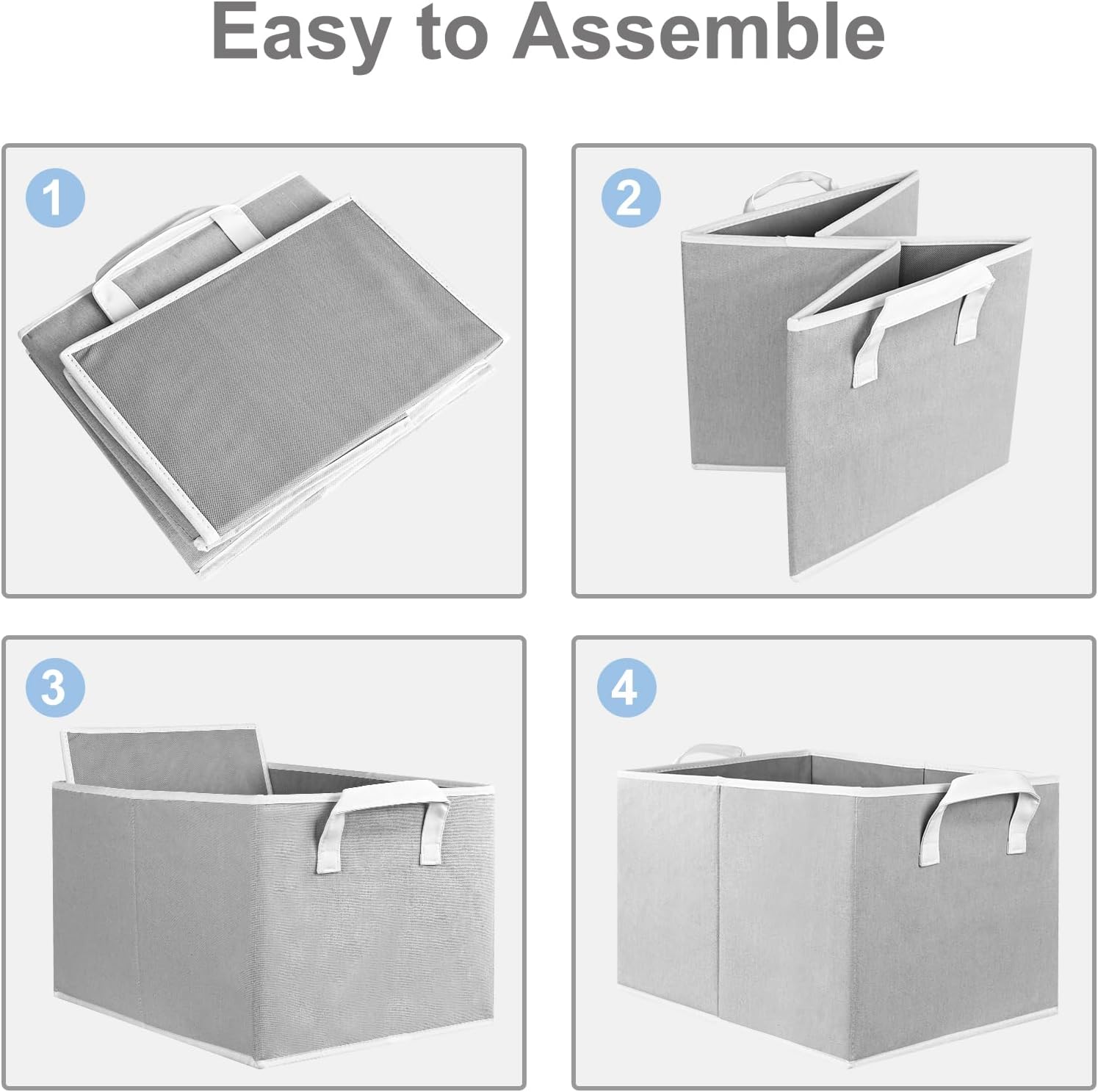 Easy to Assemble

1

2

3

4