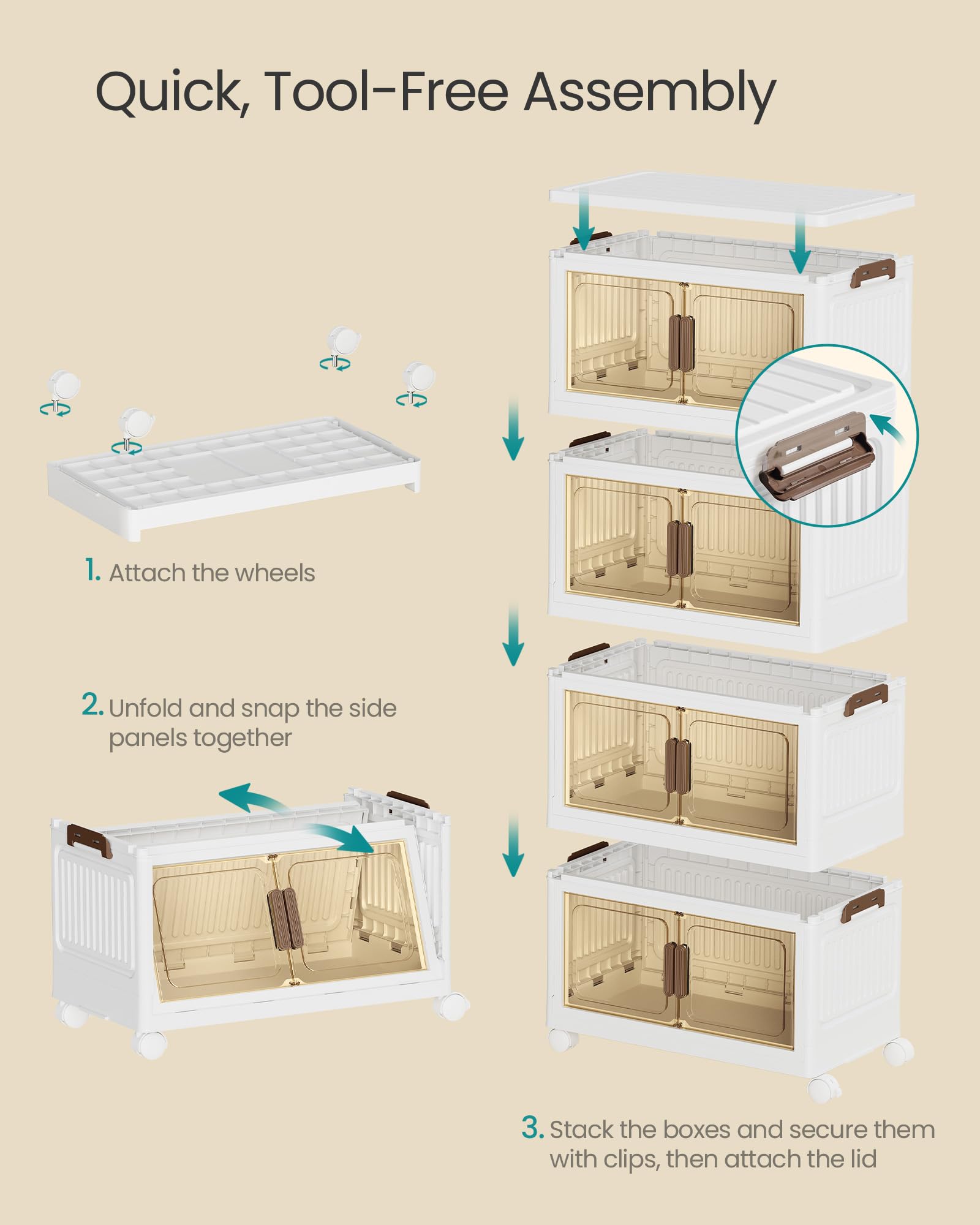 Quick, Tool-Free Assembly

1. Attach the wheels

2. Unfold and snap the side panels together

3. Stack the boxes and secure them with clips, then attach the lid