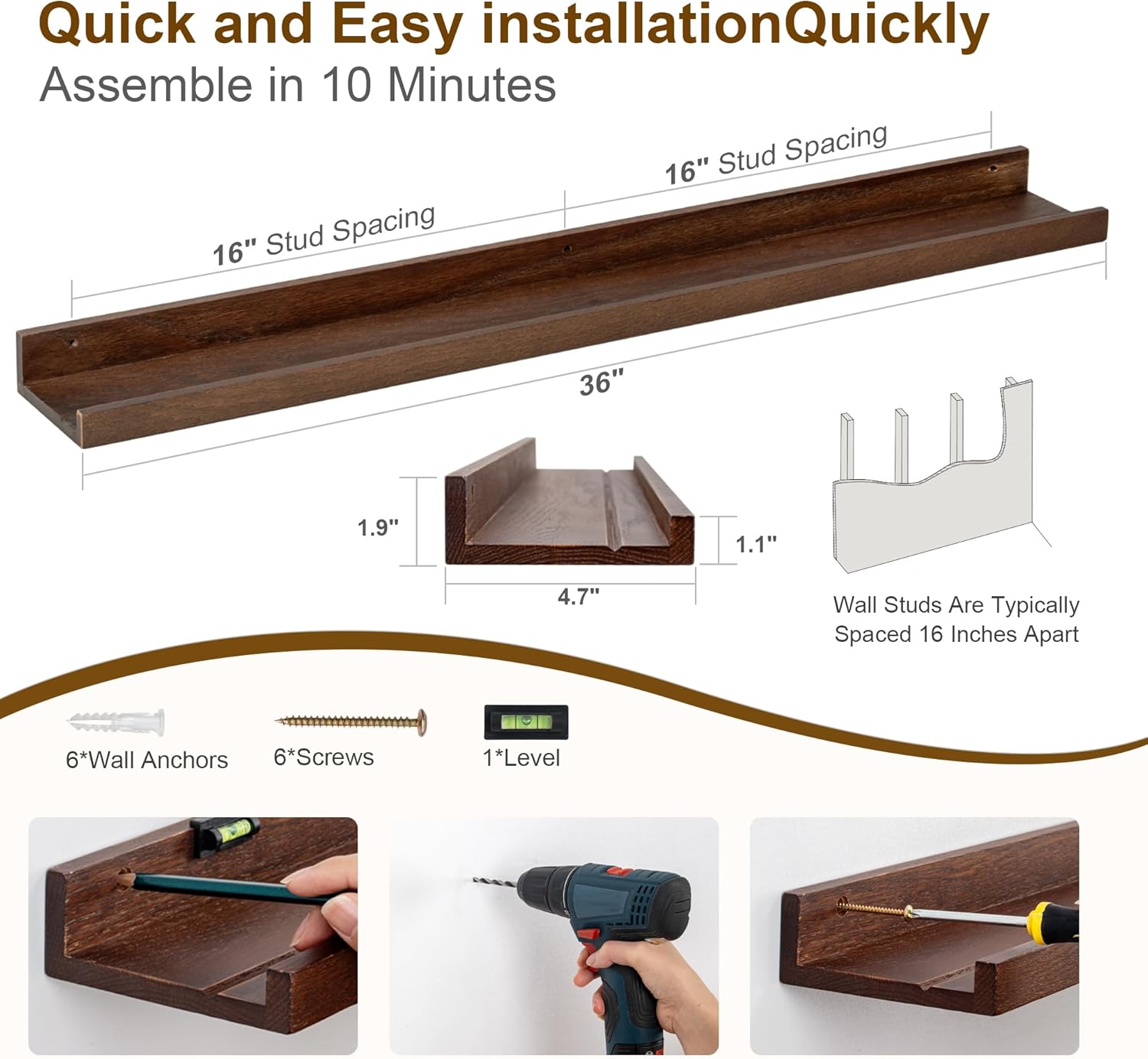 Quick and Easy installationQuickly
Assemble in 10 Minutes

16" Stud Spacing
16" Stud Spacing
36"

1.9"
1.1"
4.7"

Wall Studs Are Typically Spaced 16 Inches Apart

6*Wall Anchors
6*Screws
1*Level