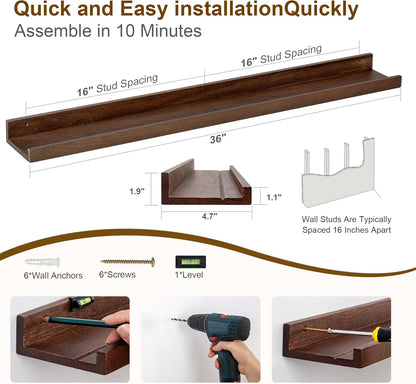 Quick and Easy installationQuickly
Assemble in 10 Minutes

16" Stud Spacing
16" Stud Spacing
36"

1.9"
1.1"
4.7"

Wall Studs Are Typically Spaced 16 Inches Apart

6*Wall Anchors
6*Screws
1*Level