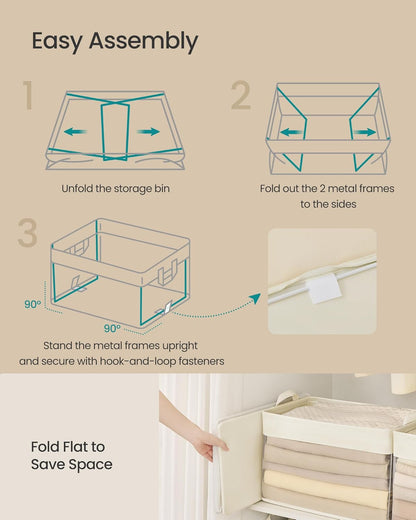 Easy Assembly

1

Unfold the storage bin

2

Fold out the 2 metal frames to the sides

3

90°

90°

Stand the metal frames upright and secure with hook-and-loop fasteners

Fold Flat to Save Space