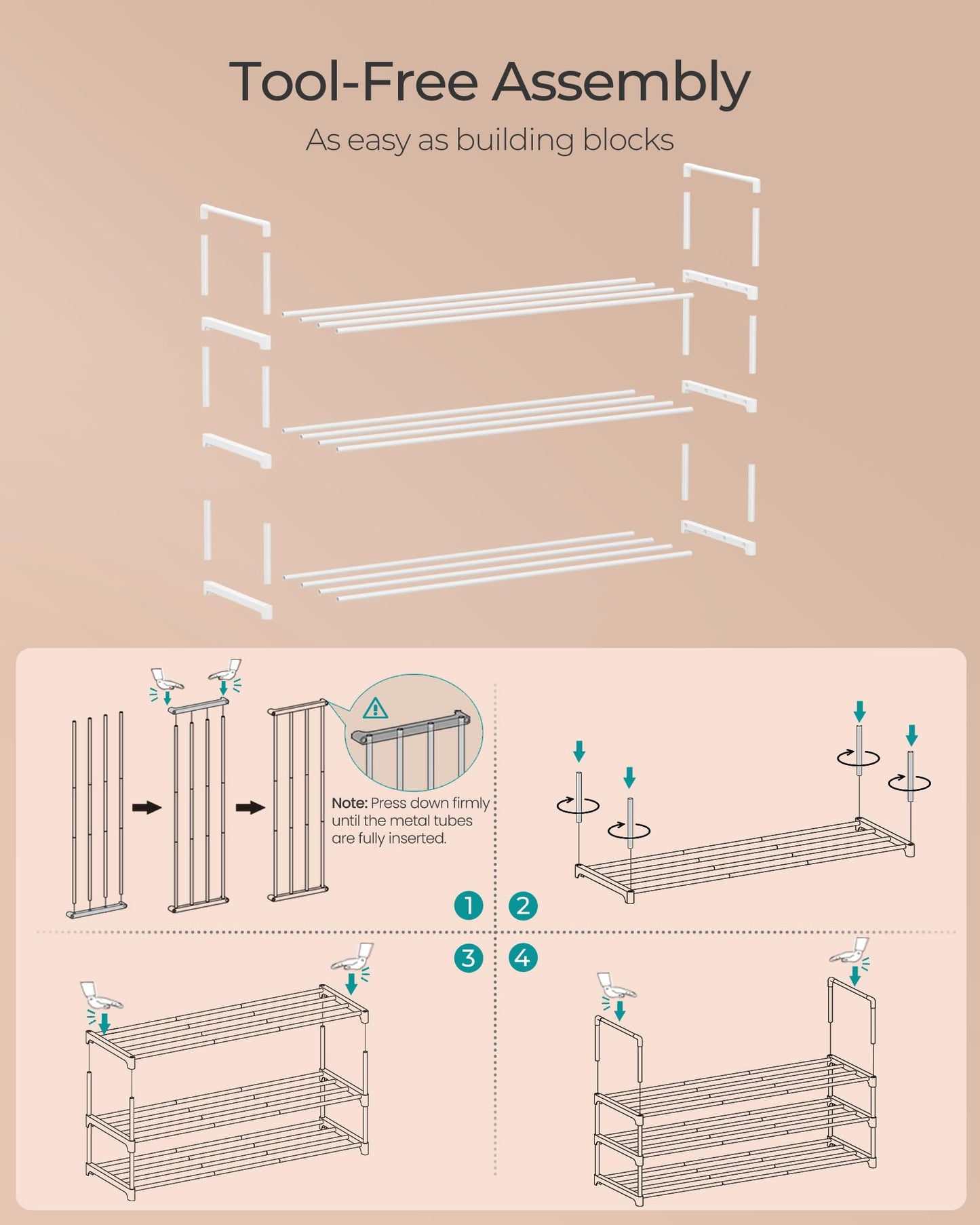 Tool-Free Assembly

As easy as building blocks

Note: Press down firmly until the metal tubes are fully inserted.

1

2

3

4