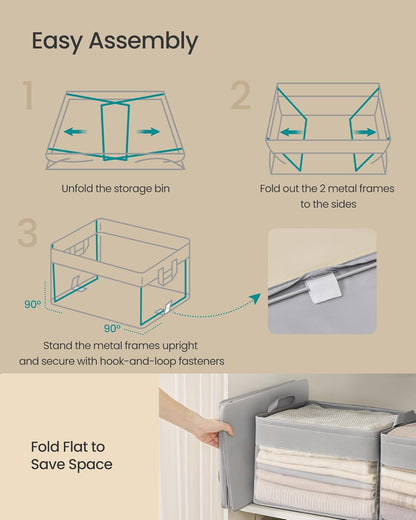 Easy Assembly

1

Unfold the storage bin

2

Fold out the 2 metal frames to the sides

3

90°

90°

Stand the metal frames upright and secure with hook-and-loop fasteners

Fold Flat to Save Space