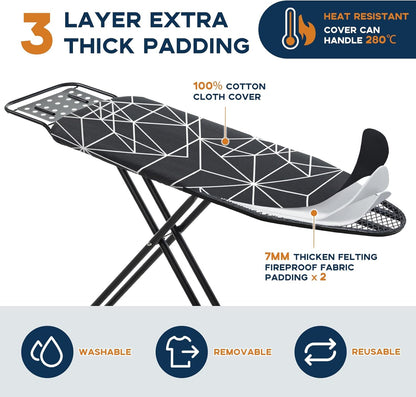 3 LAYER EXTRA THICK PADDING

HEAT RESISTANT
COVER CAN HANDLE 280℃

100% COTTON CLOTH COVER

7MM THICKEN FELTING FIREPROOF FABRIC PADDING x 2

WASHABLE

REMOVABLE

REUSABLE