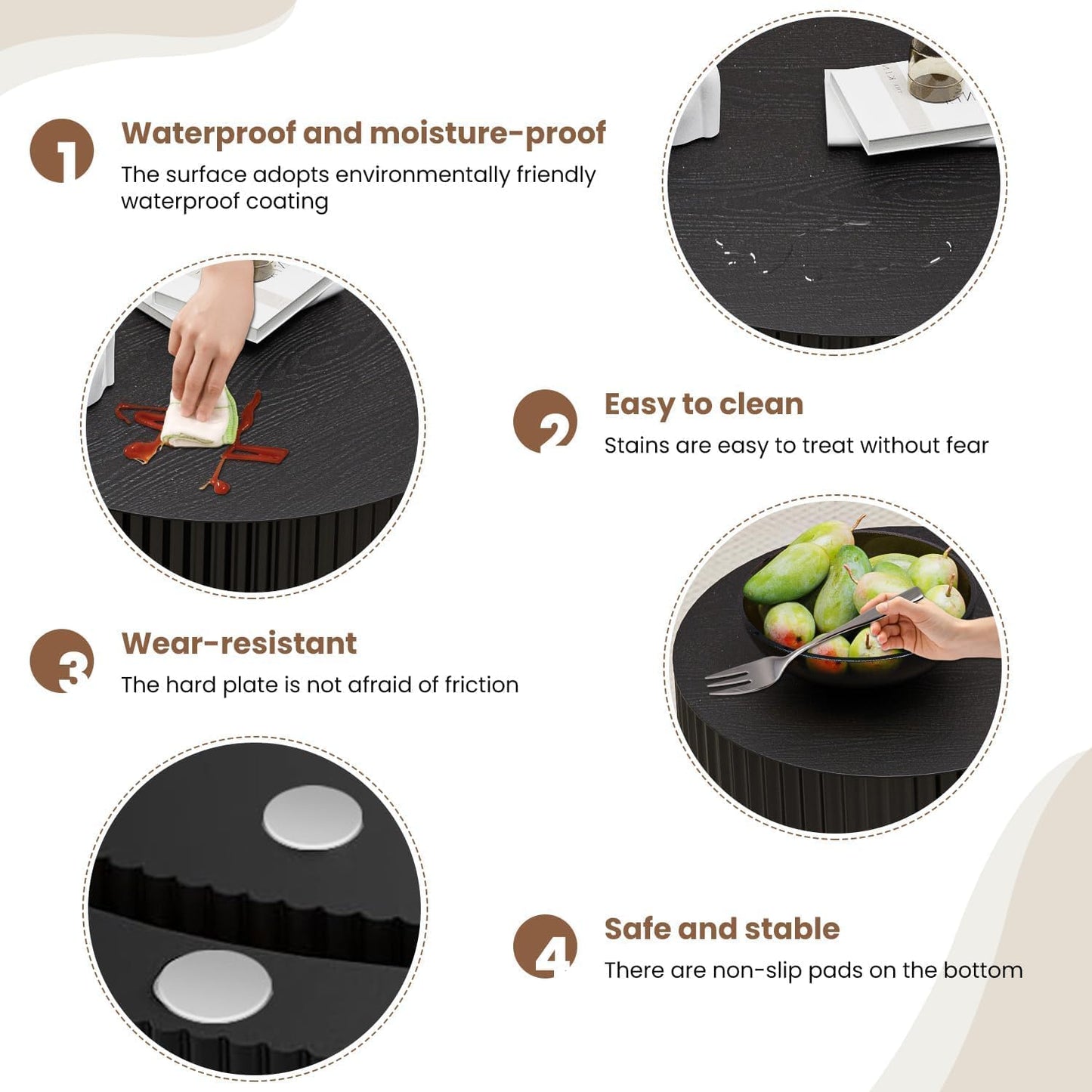 1 Waterproof and moisture-proof
The surface adopts environmentally friendly waterproof coating

2 Easy to clean
Stains are easy to treat without fear

3 Wear-resistant
The hard plate is not afraid of friction

4 Safe and stable
There are non-slip pads on the bottom