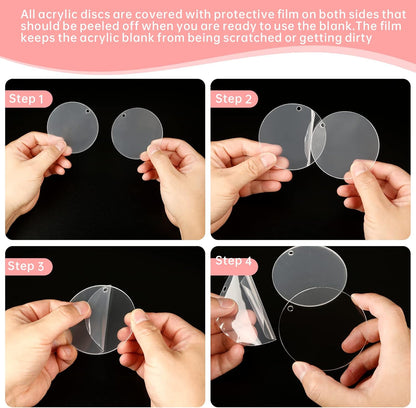 All acrylic discs are covered with protective film on both sides that should be peeled off when you are ready to use the blank.The film keeps the acrylic blank from being scratched or getting dirty

Step 1

Step 2

Step 3

Step 4