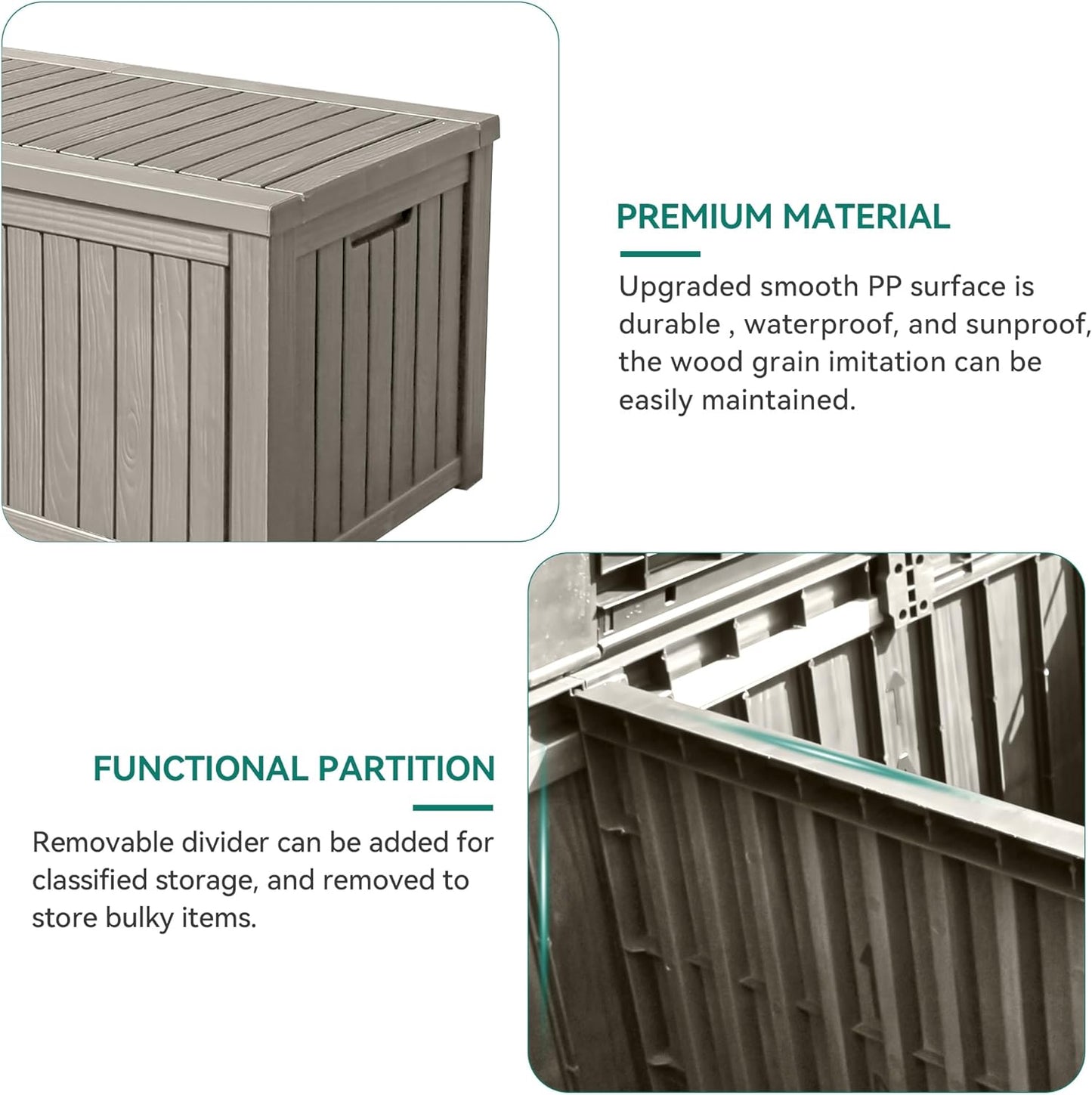 PREMIUM MATERIAL

Upgraded smooth PP surface is durable , waterproof, and sunproof, the wood grain imitation can be easily maintained.

FUNCTIONAL PARTITION

Removable divider can be added for classified storage, and removed to store bulky items.