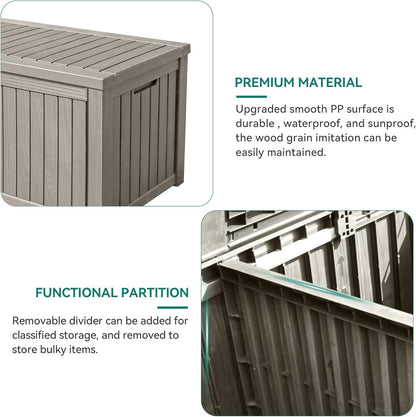 PREMIUM MATERIAL

Upgraded smooth PP surface is durable , waterproof, and sunproof, the wood grain imitation can be easily maintained.

FUNCTIONAL PARTITION

Removable divider can be added for classified storage, and removed to store bulky items.