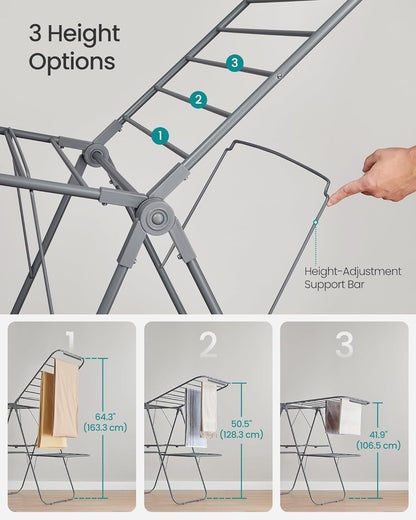 3 Height Options

3

2

1

Height-Adjustment Support Bar

1

64.3" (163.3 cm)

2

50.5" (128.3 cm)

3

41.9" (106.5 cm)