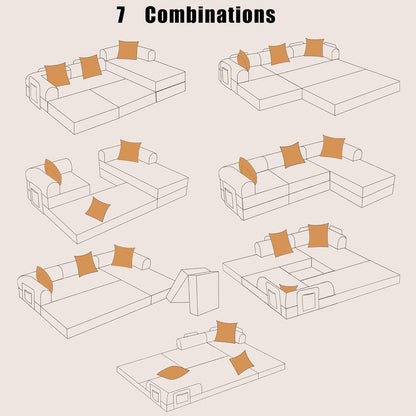 7 Combinations