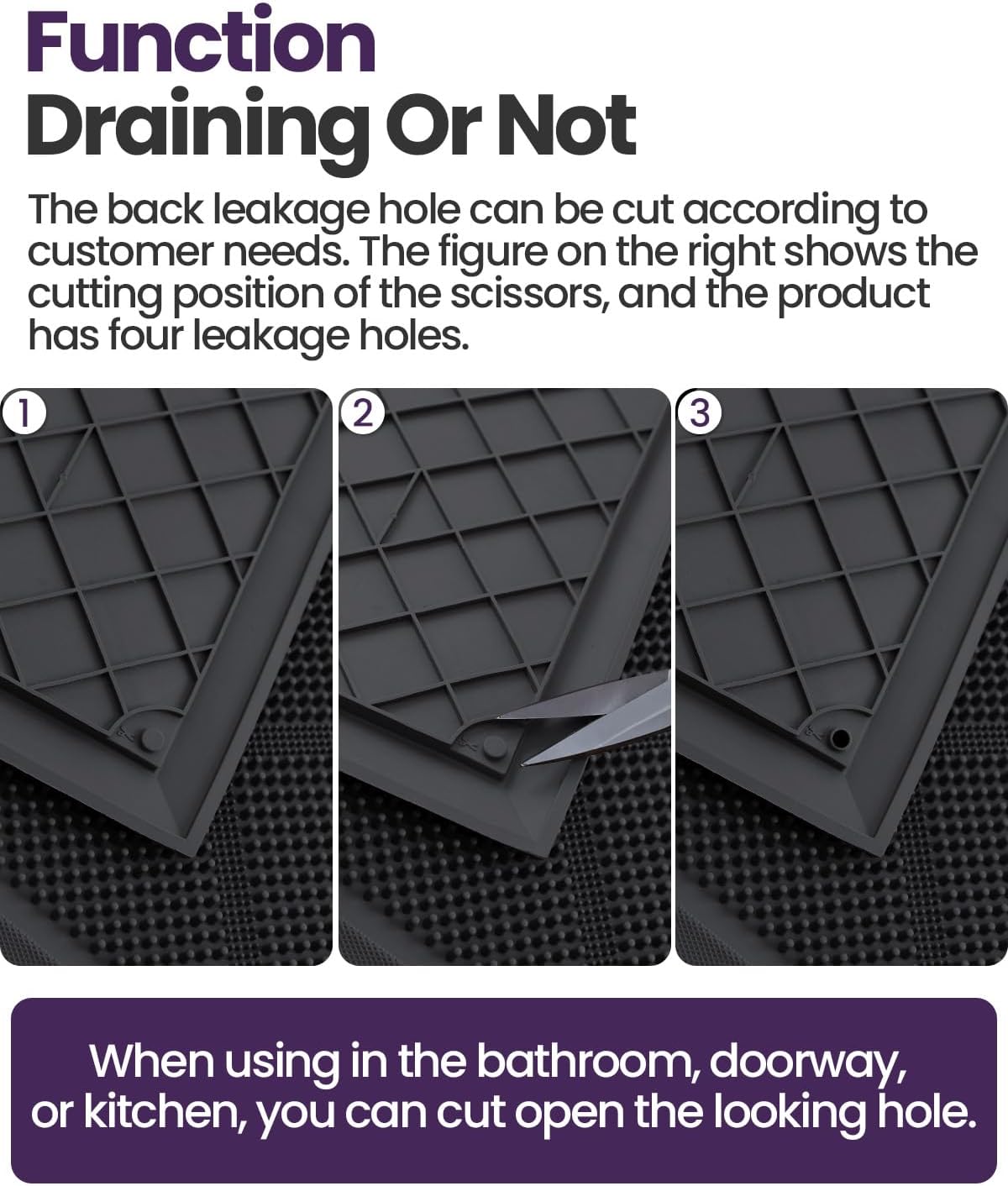 Function
Draining Or Not

The back leakage hole can be cut according to customer needs. The figure on the right shows the cutting position of the scissors, and the product has four leakage holes.

1

2

3

When using in the bathroom, doorway, or kitchen, you can cut open the looking hole.