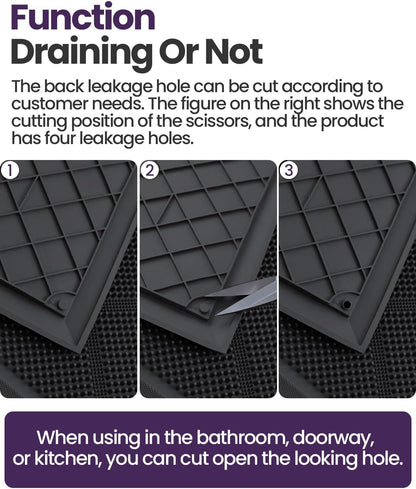 Function
Draining Or Not

The back leakage hole can be cut according to customer needs. The figure on the right shows the cutting position of the scissors, and the product has four leakage holes.

1
2
3

When using in the bathroom, doorway, or kitchen, you can cut open the looking hole.