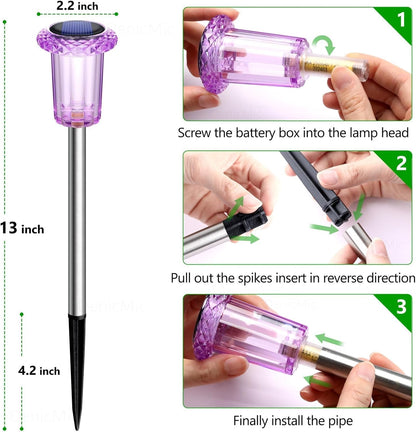 2.2 inch

13 inch

4.2 inch

1

Screw the battery box into the lamp head

2

Pull out the spikes insert in reverse direction

3

Finally install the pipe