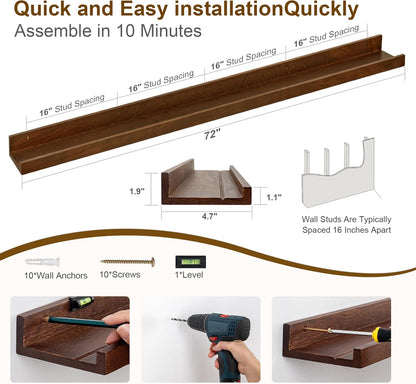 Quick and Easy installationQuickly
Assemble in 10 Minutes

16" Stud Spacing
16" Stud Spacing
16" Stud Spacing
16" Stud Spacing

72"

1.9"
1.1"
4.7"

Wall Studs Are Typically Spaced 16 Inches Apart

10*Wall Anchors
10*Screws
1*Level